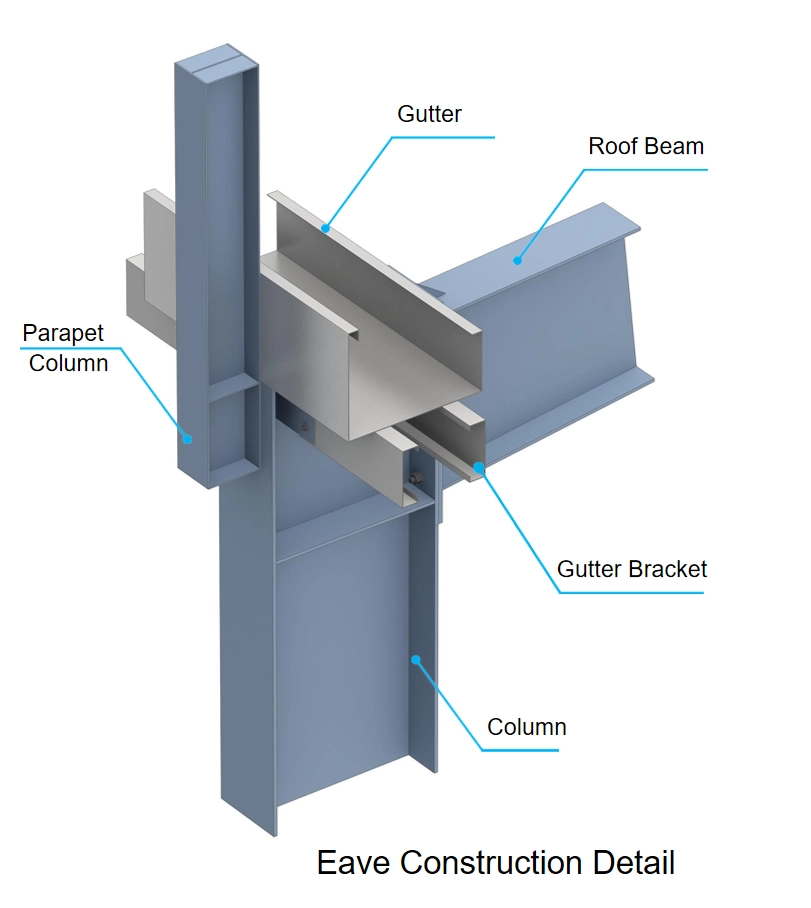 Gutter

Roof Beam

Parapet Column

Gutter Bracket

Column

Eave Construction Detail