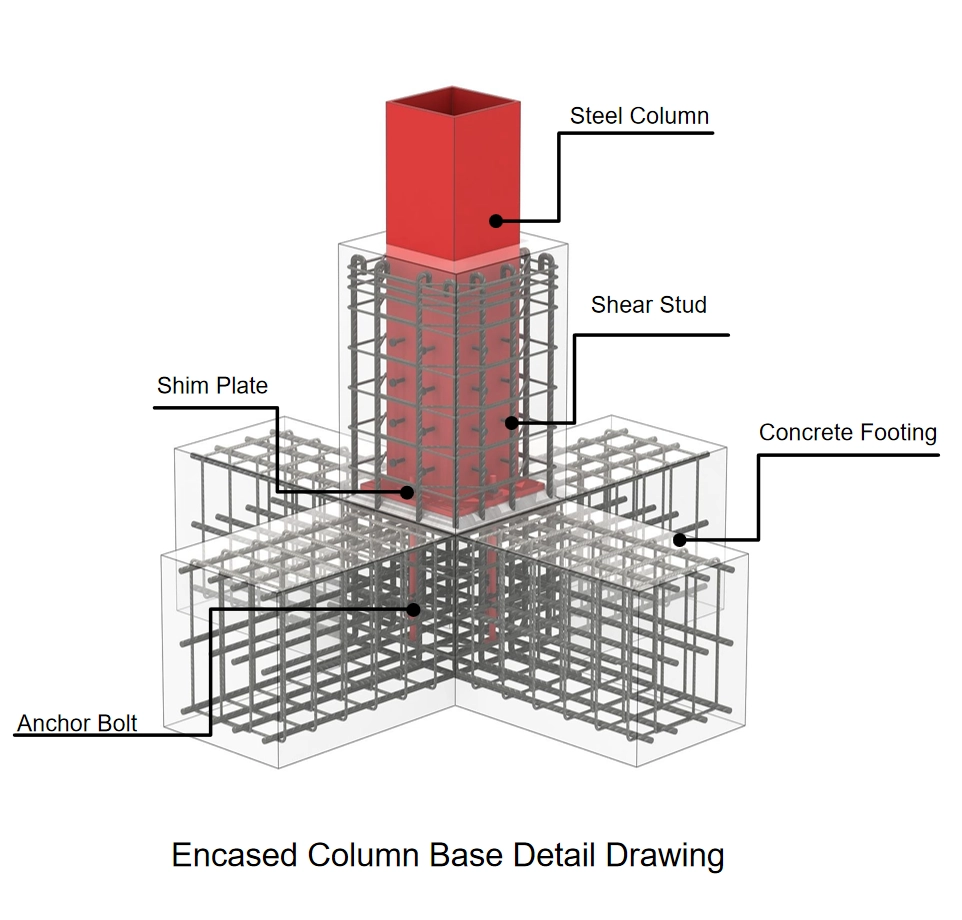 Steel Column

Shear Stud

Shim Plate

Concrete Footing

Anchor Bolt

Encased Column Base Detail Drawing